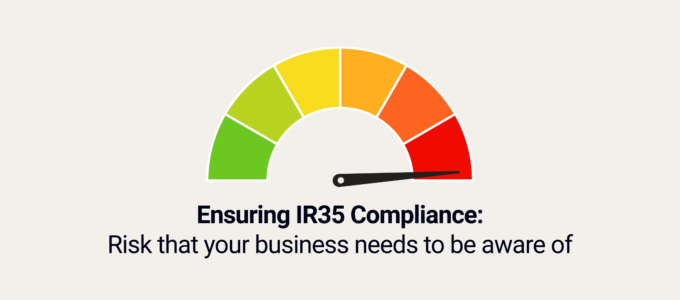 Ensuring IR35 Compliance:
Risk that your business needs to be aware of